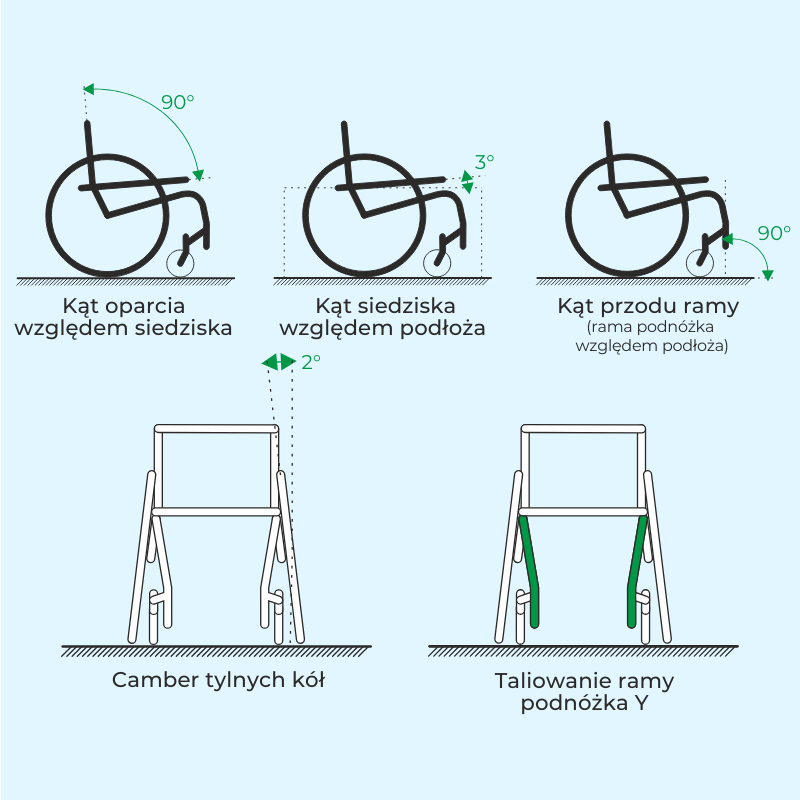 90°

Kąt oparcia względem siedziska

3°

Kąt siedziska względem podłoża

90°

Kąt przodu ramy
(rama podnóżka względem podłoża)

2°

Camber tylnych kół

Taliowanie ramy podnóżka Y